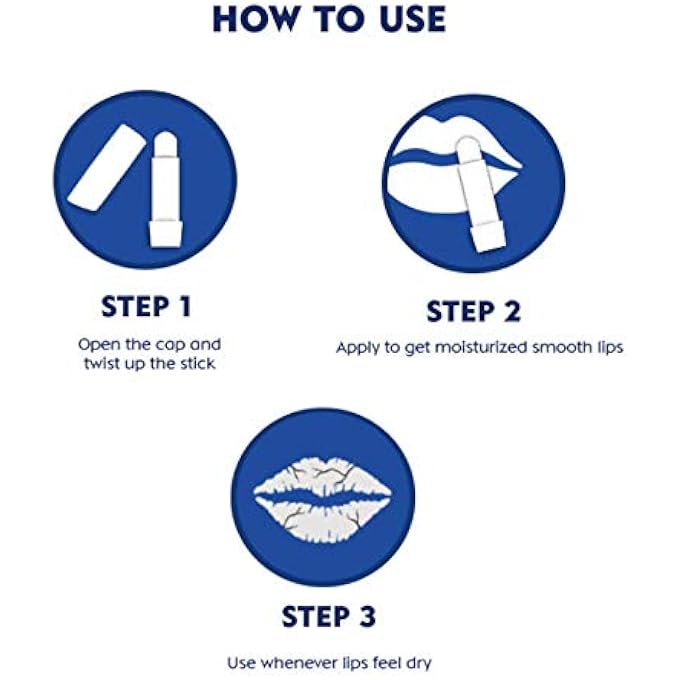 HOW TO USE

STEP 1

Open the cap and twist up the stick

STEP 2

Apply to get moisturized smooth lips

STEP 3

Use whenever lips feel dry